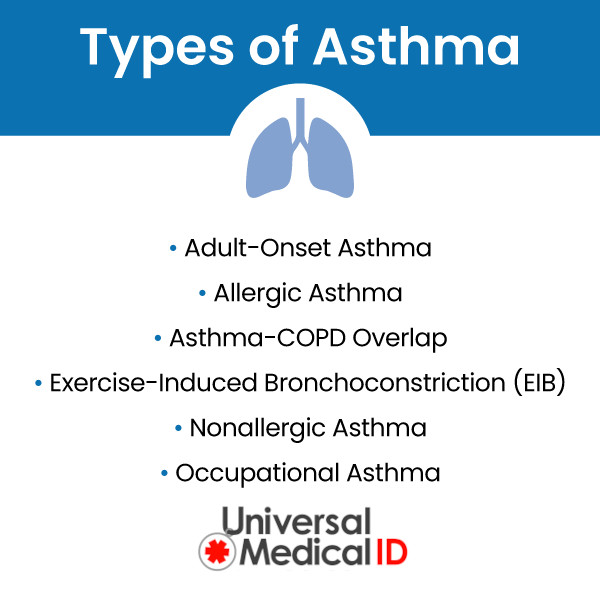 Types of Asthma

• Adult-Onset Asthma
• Allergic Asthma
• Asthma-COPD Overlap
• Exercise-Induced Bronchoconstriction (EIB)
• Nonallergic Asthma
• Occupational Asthma

Universal Medical ID