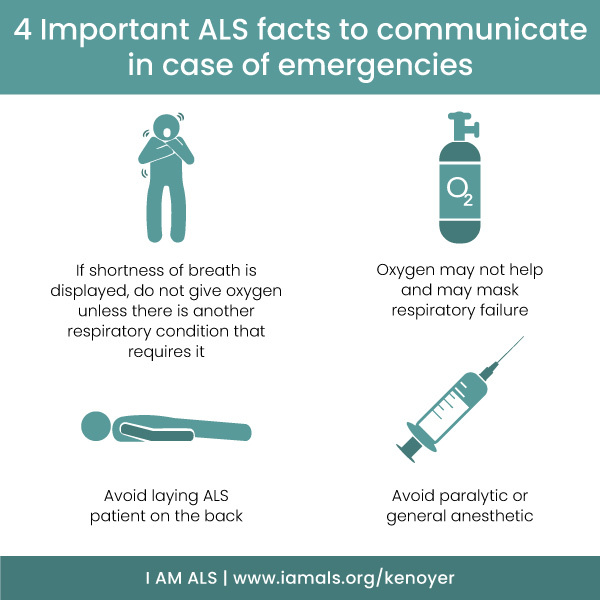 4 Important ALS facts to communicate in case of emergencies

If shortness of breath is displayed, do not give oxygen unless there is another respiratory condition that requires it

$O_2$

Oxygen may not help and may mask respiratory failure

Avoid laying ALS patient on the back

Avoid paralytic or general anesthetic

I AM ALS | www.iamals.org/kenoyer